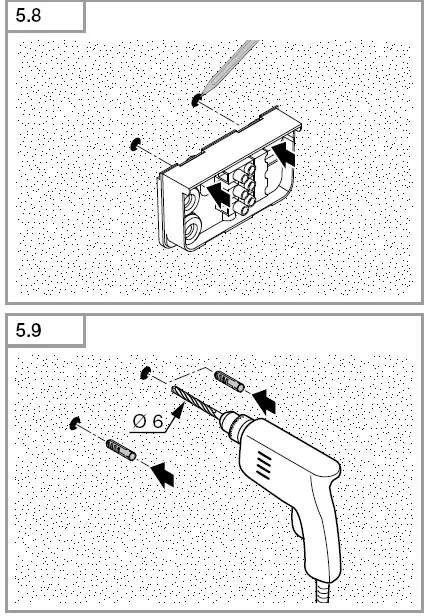 5.8

5.9

Ø 6