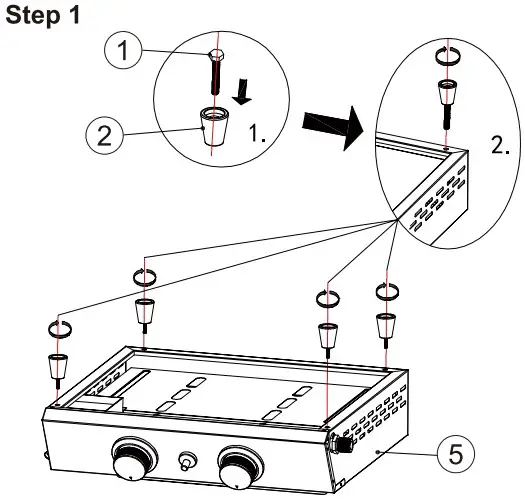 Step 1

1

2

1.

2.

5