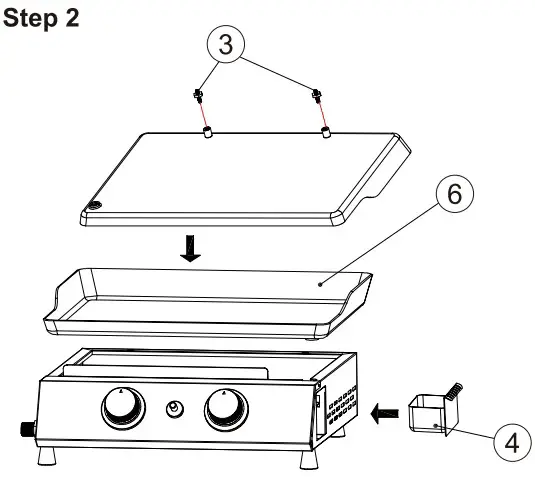 Step 2

3

6

4