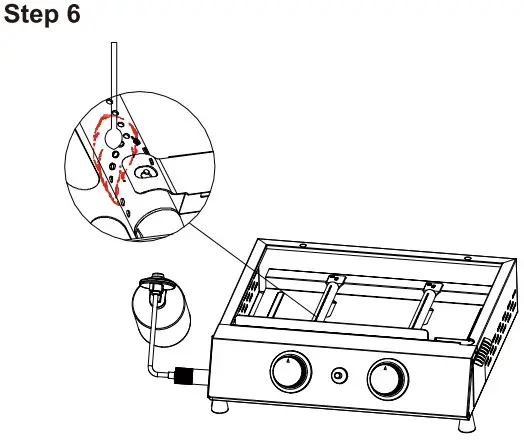 Step 6