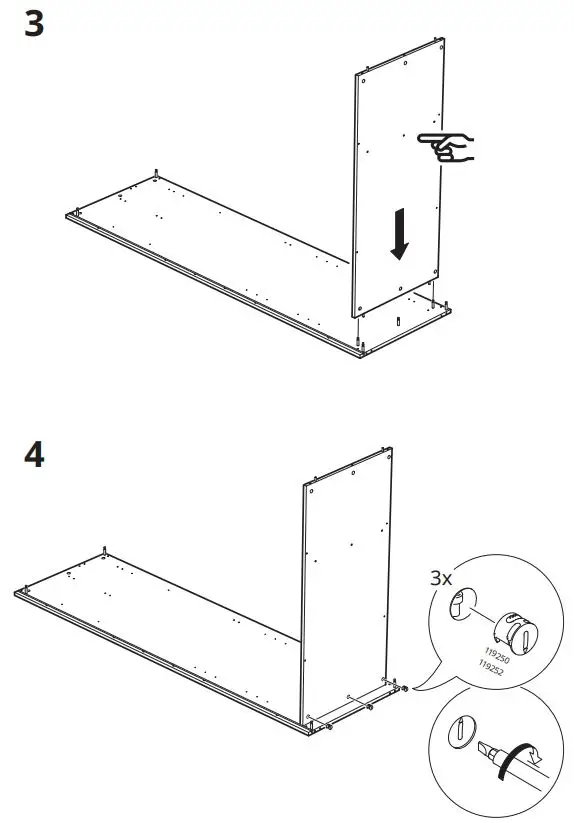 3

4

3x

119250
119252