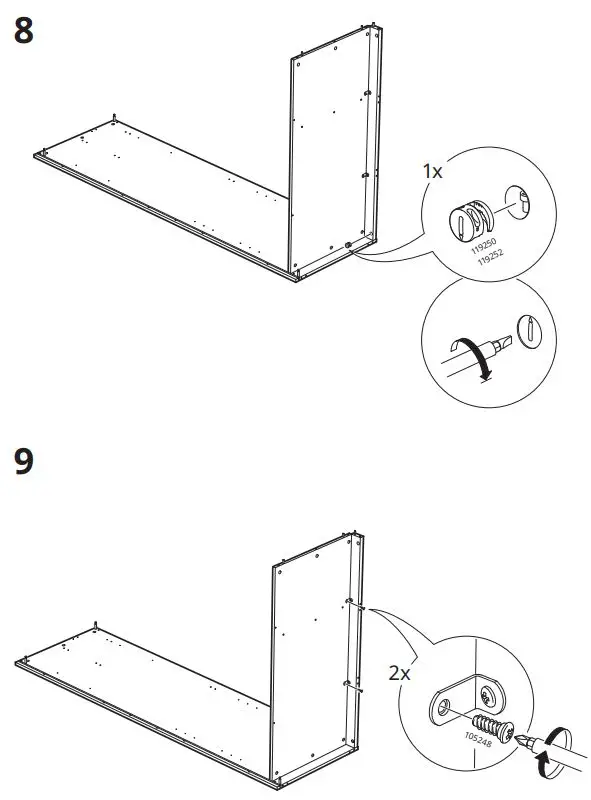 8

1x

119250
119252

9

2x

105248