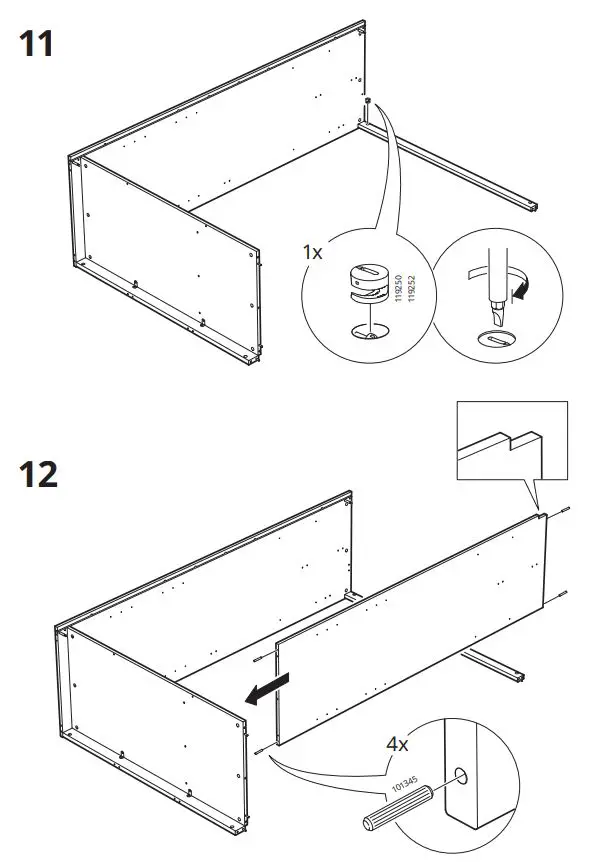 11

1x

119250
119252

12

4x

101345