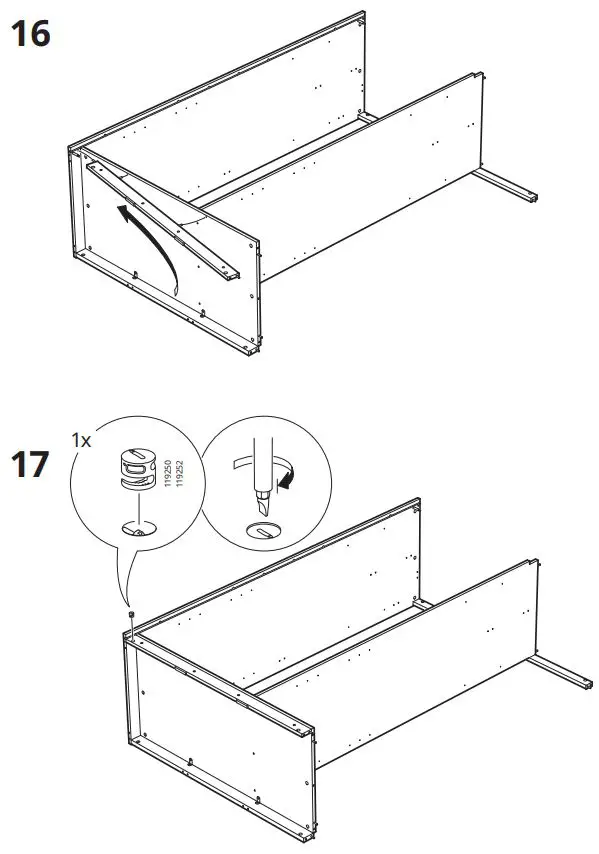 16

17

1x

119250
119252