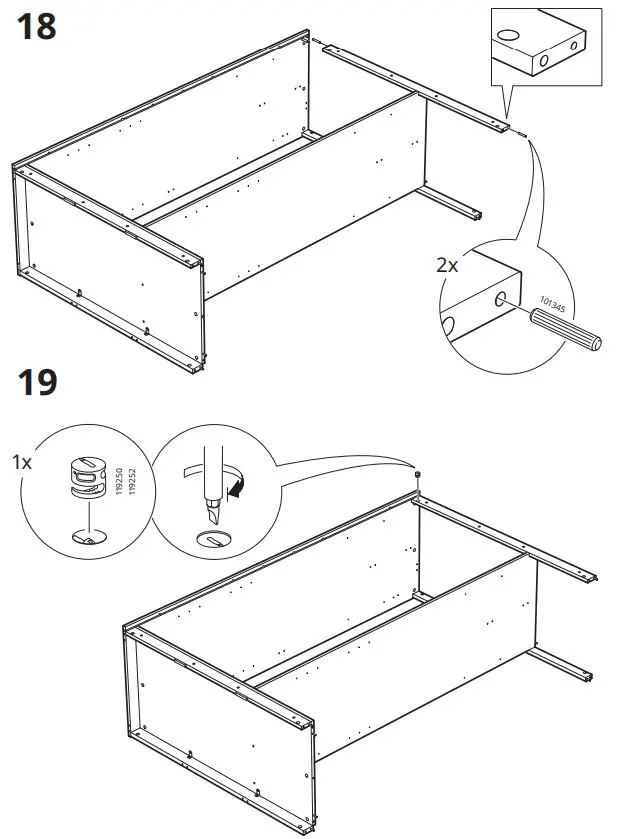 18

2x

101345

19

1x

119250
119252