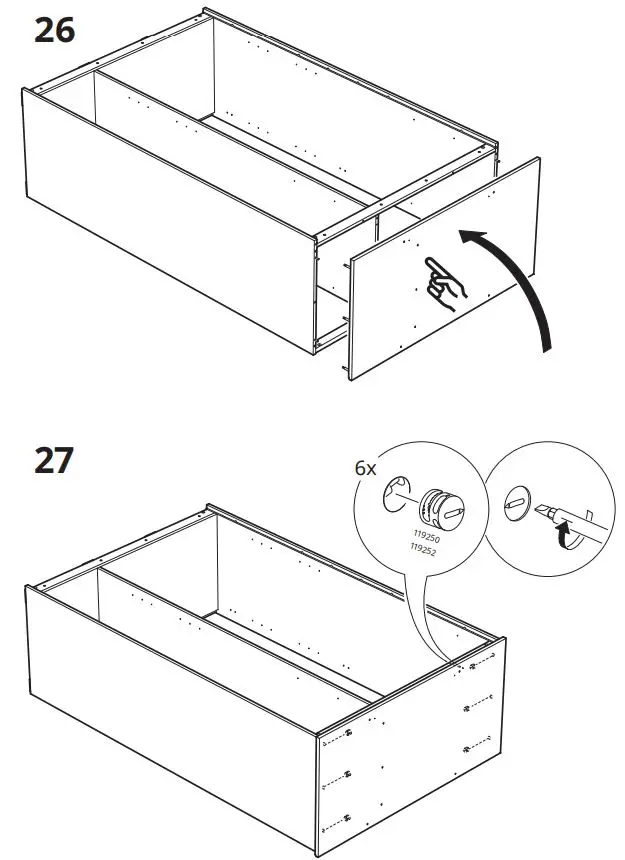 26

27

6x

119250
119252