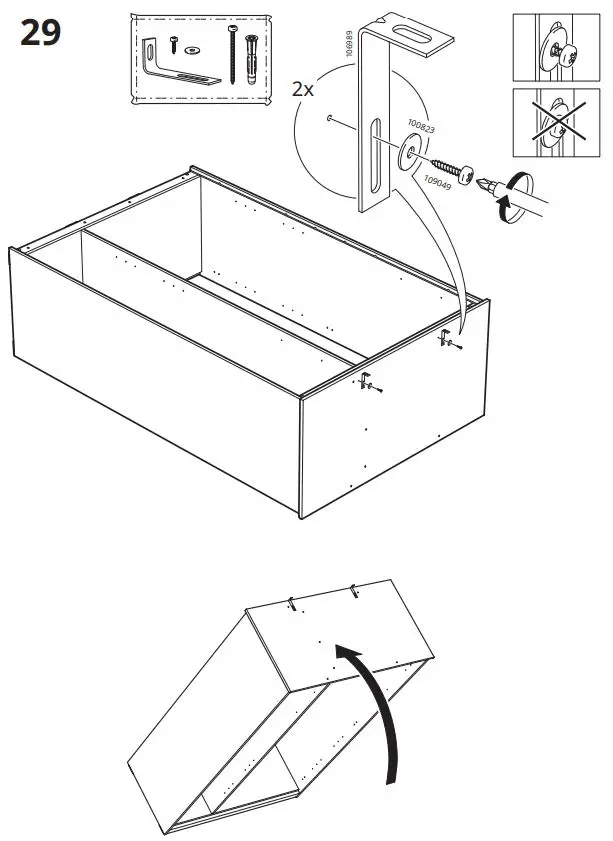 29

2x

106989

100823

109049