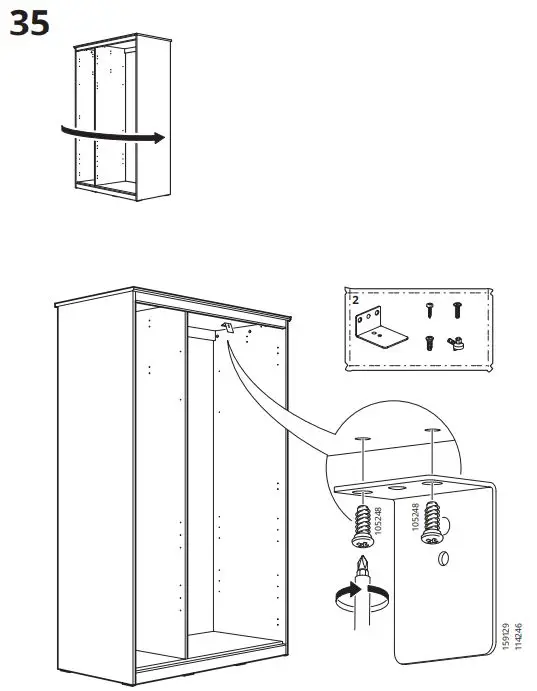 35

2

105248

105248

159129
114246