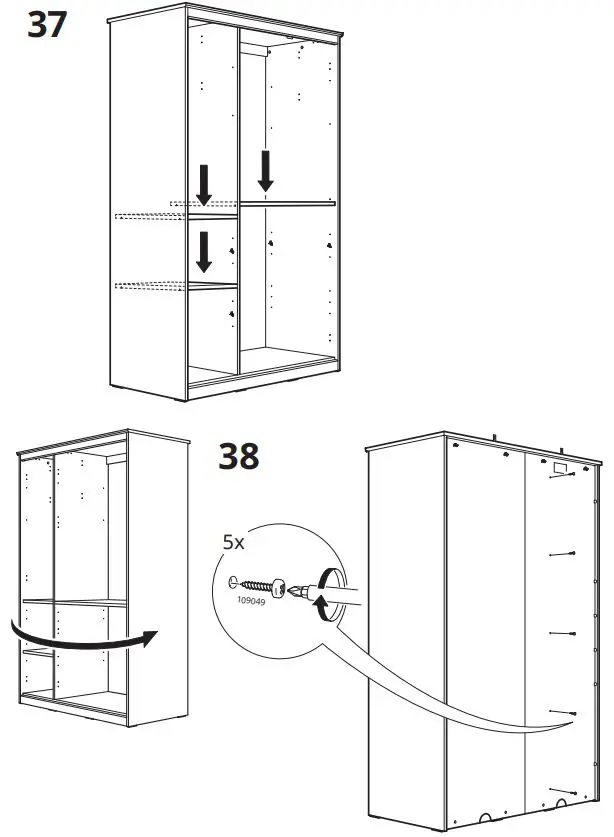 37

38

5x

109049