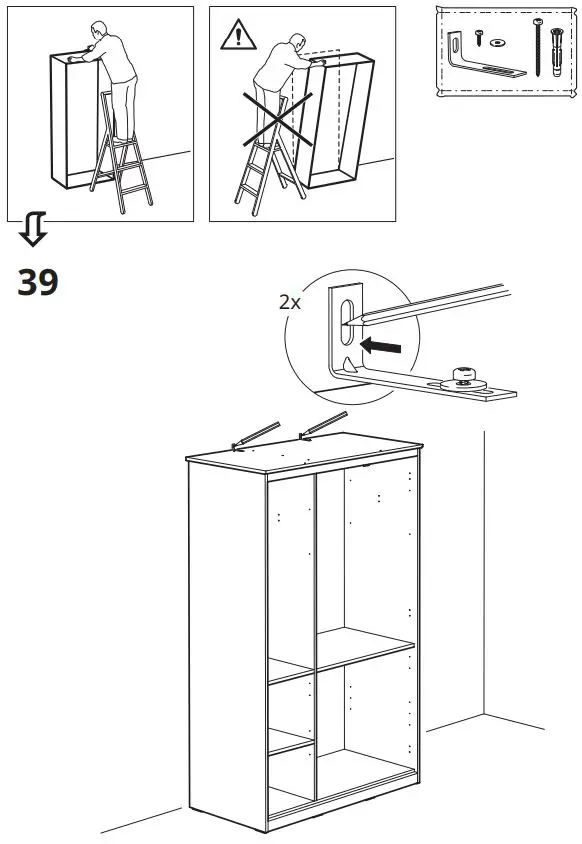 39

2x