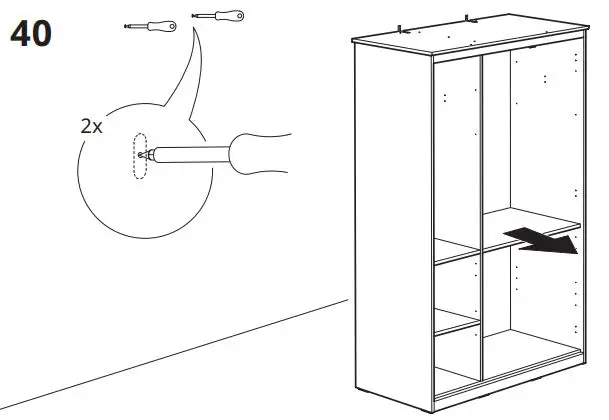 40

2x