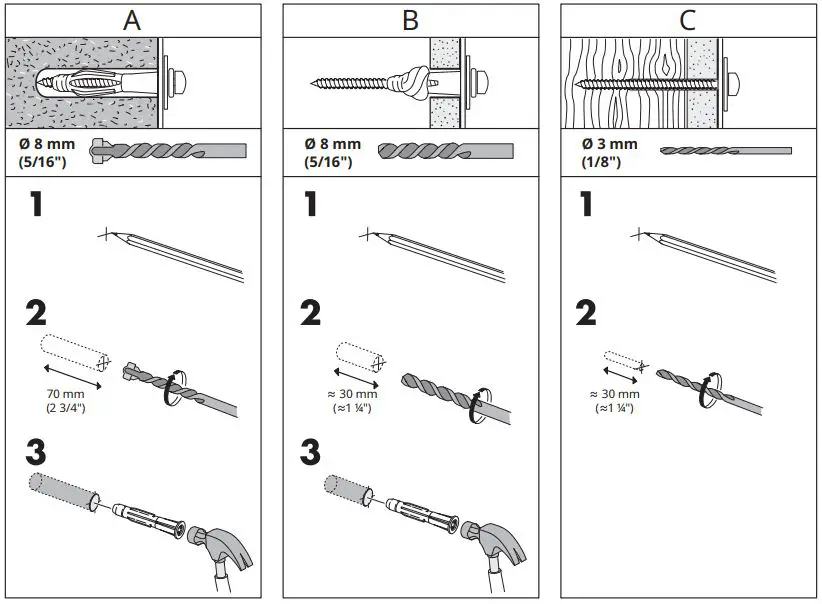 A

Ø 8 mm
(5/16")

1

2

70 mm
(2 3/4")

3

B

Ø 8 mm
(5/16")

1

2

≈ 30 mm
(≈1 ¼")

3

C

Ø 3 mm
(1/8")

1

2

≈ 30 mm
(≈1 ¼")