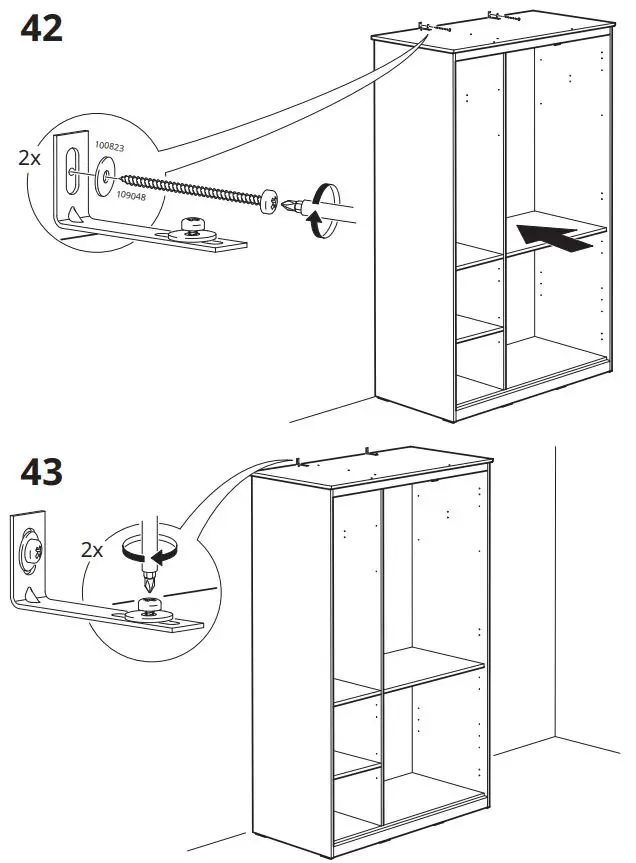 42

2x

100823

109048

43

2x