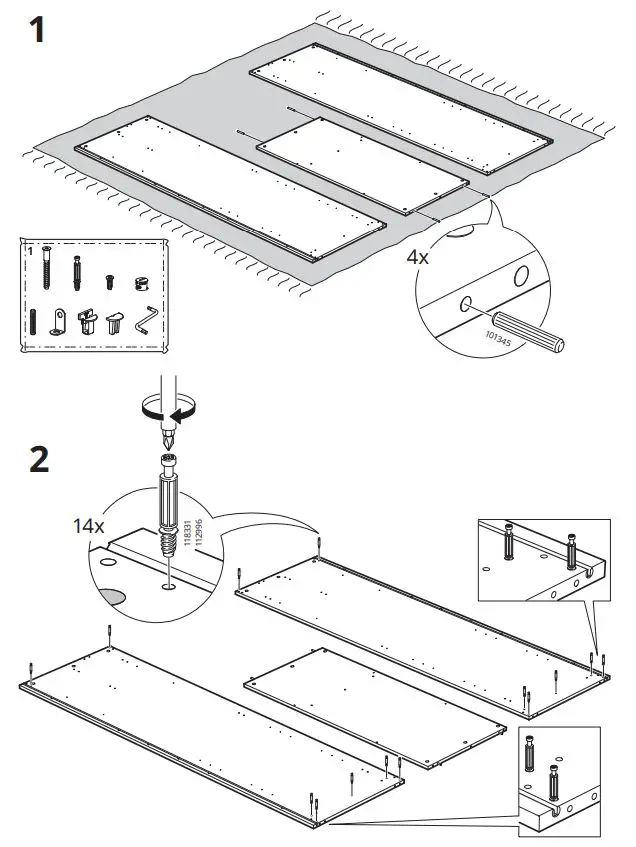 1

1

4x

101345

2

14x

118331
112996