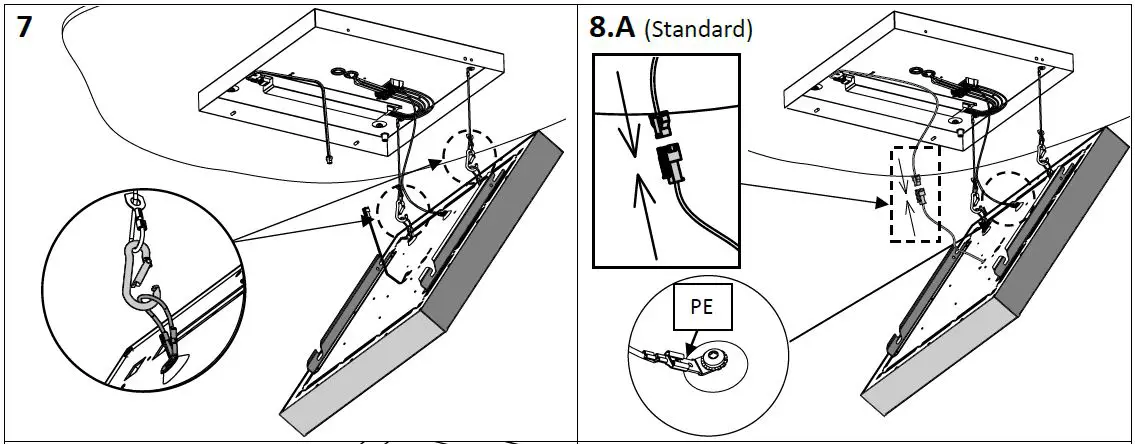 7

8.A (Standard)

PE