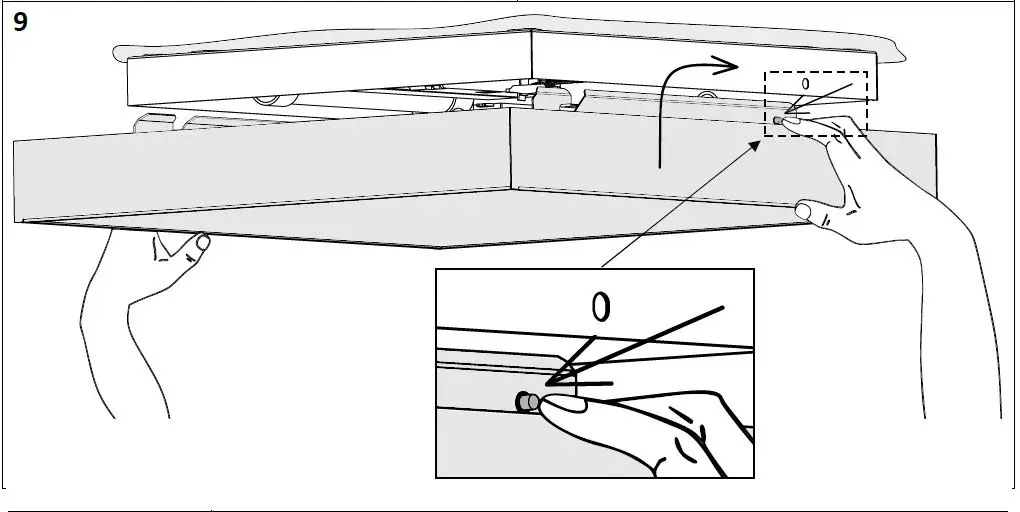 9

0

0