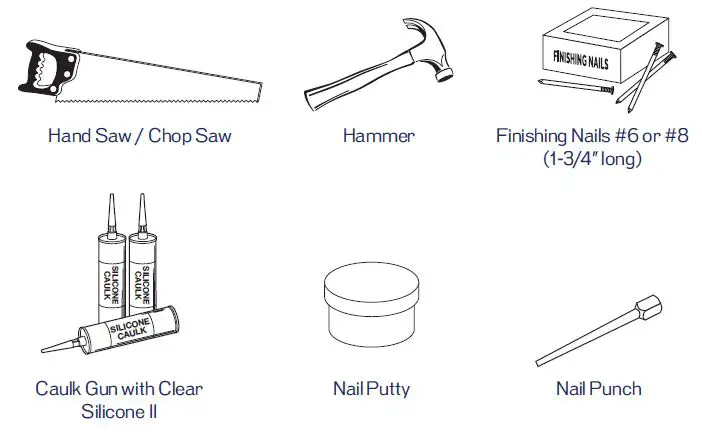 Hand Saw / Chop Saw

Hammer

FINISHING NAILS

Finishing Nails #6 or #8 (1-3/4" long)

SILICONE CAULK

SILICONE CAULK

SILICONE CAULK

Caulk Gun with Clear Silicone II

Nail Putty

Nail Punch