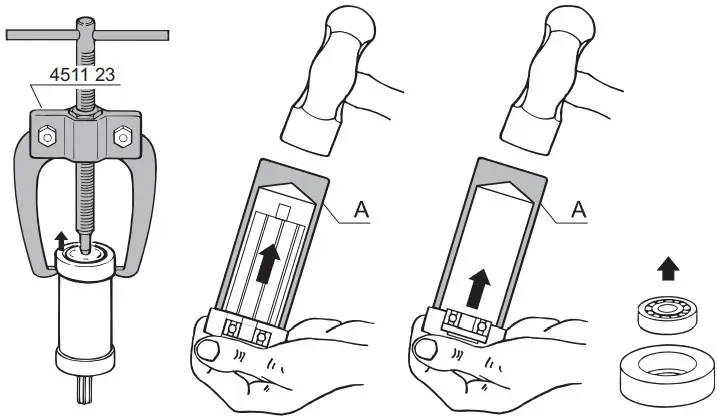 4511 23

A

A