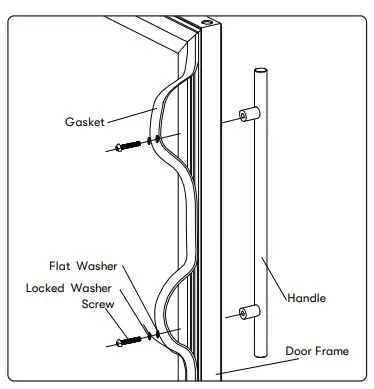 Gasket

Flat Washer
Locked Washer
Screw

Handle

Door Frame