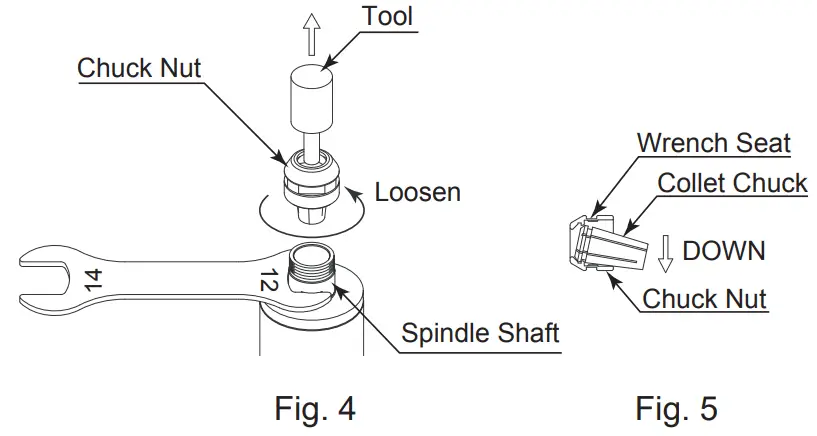 Tool

Chuck Nut

Loosen

14

12

Spindle Shaft

Fig. 4

Wrench Seat

Collet Chuck

DOWN

Chuck Nut

Fig. 5