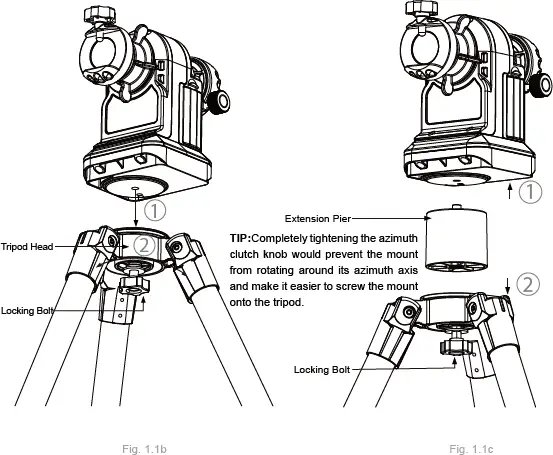 ①

Tripod Head

②

Locking Bolt

Fig. 1.1b

①

Extension Pier

TIP:Completely tightening the azimuth clutch knob would prevent the mount from rotating around its azimuth axis and make it easier to screw the mount onto the tripod.

②

Locking Bolt

Fig. 1.1c