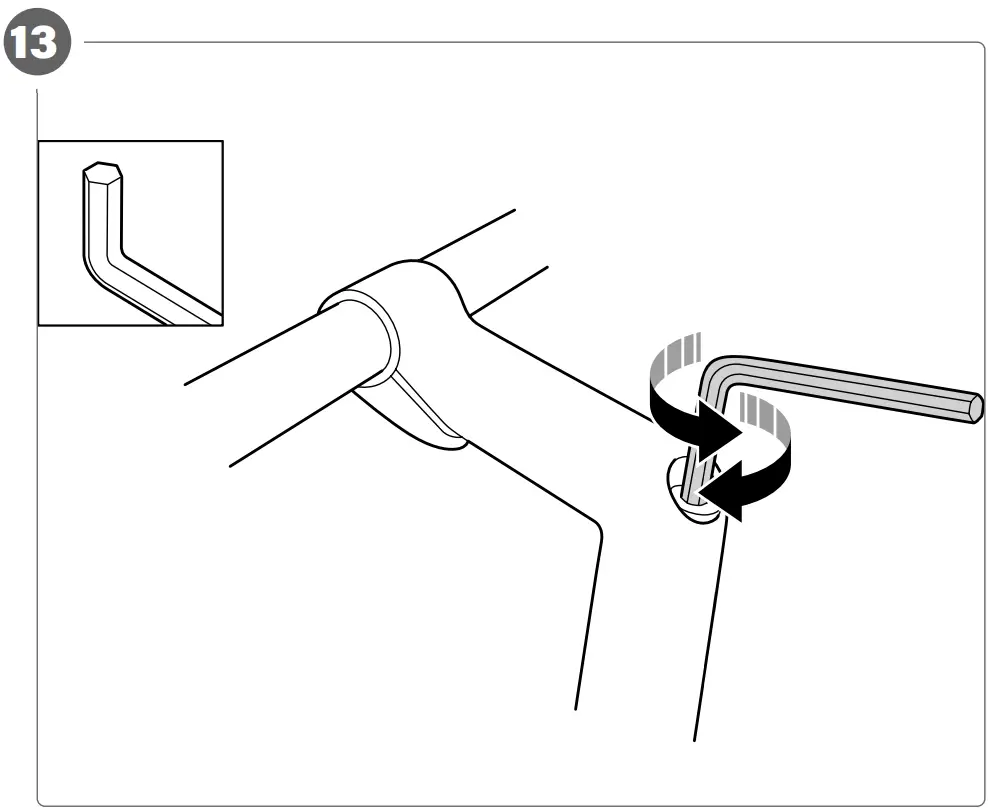 13