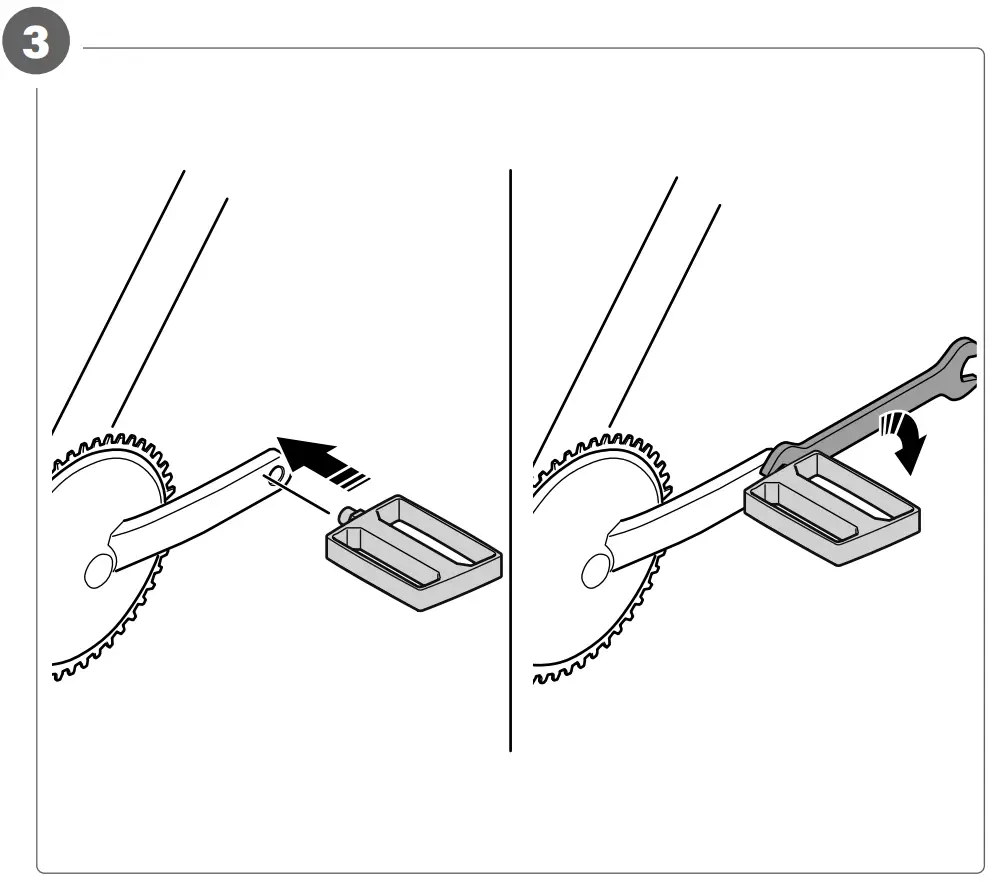 3