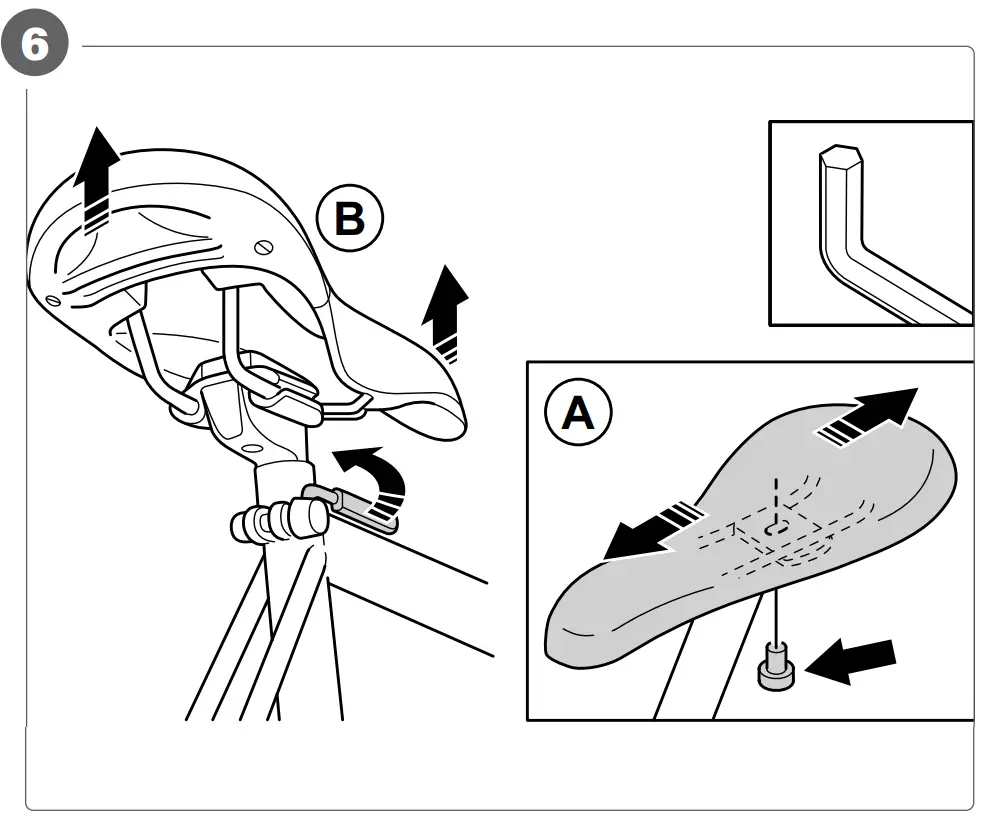 6

B

A