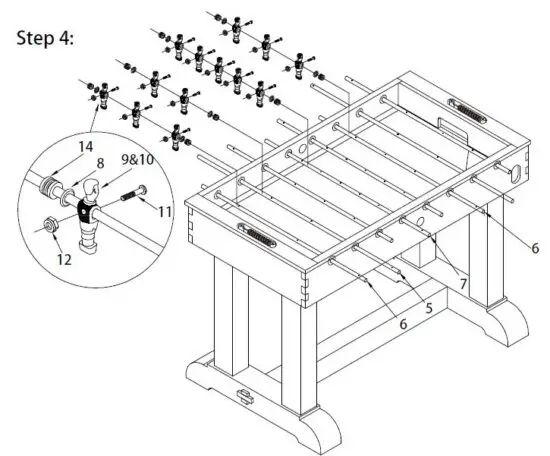 Step 4:

14
8
9&10
11
12
6
7
5
6