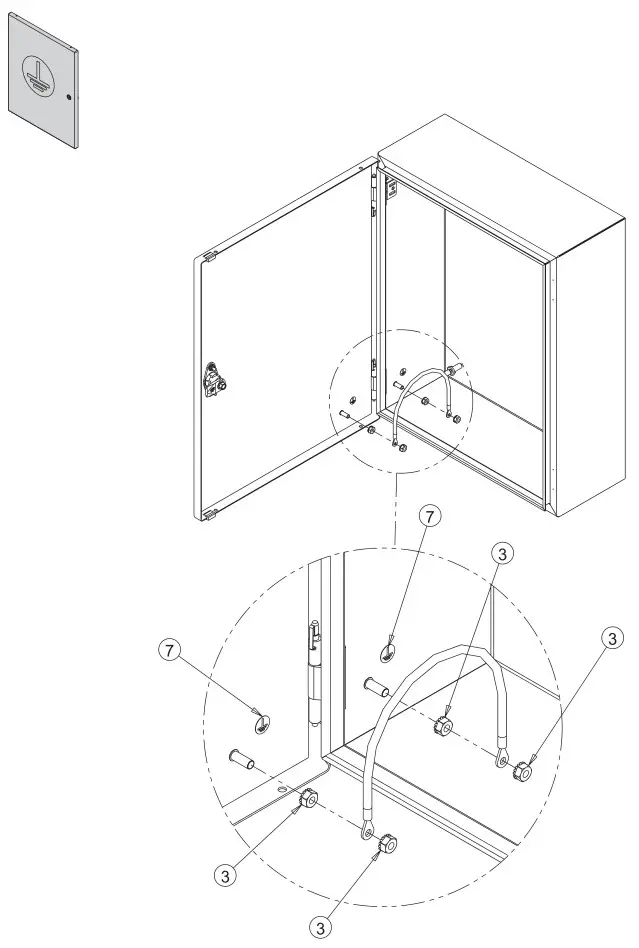 7
3
7
3
3
3