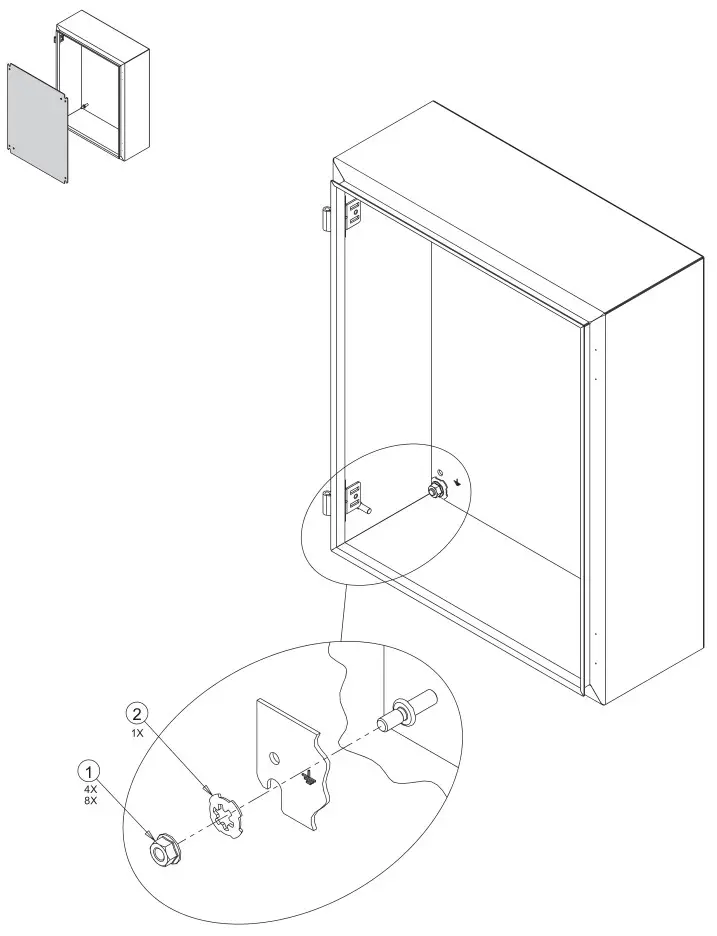 2
1X
1
4X
8X