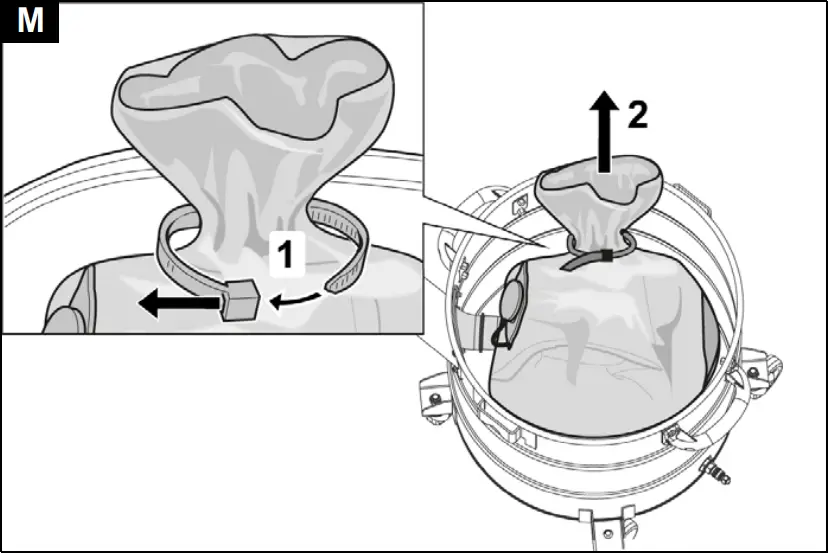 M

1

2