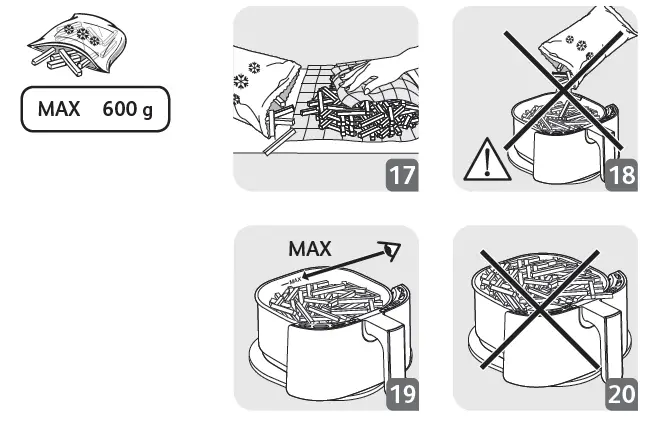 MAX 600 g

17

18

MAX

MAX

19

20