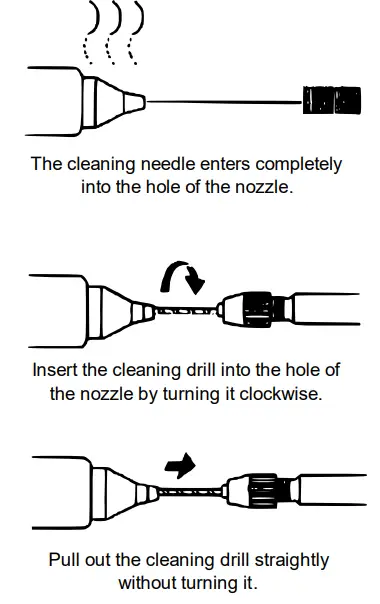 The cleaning needle enters completely into the hole of the nozzle.

Insert the cleaning drill into the hole of the nozzle by turning it clockwise.

Pull out the cleaning drill straightly without turning it.