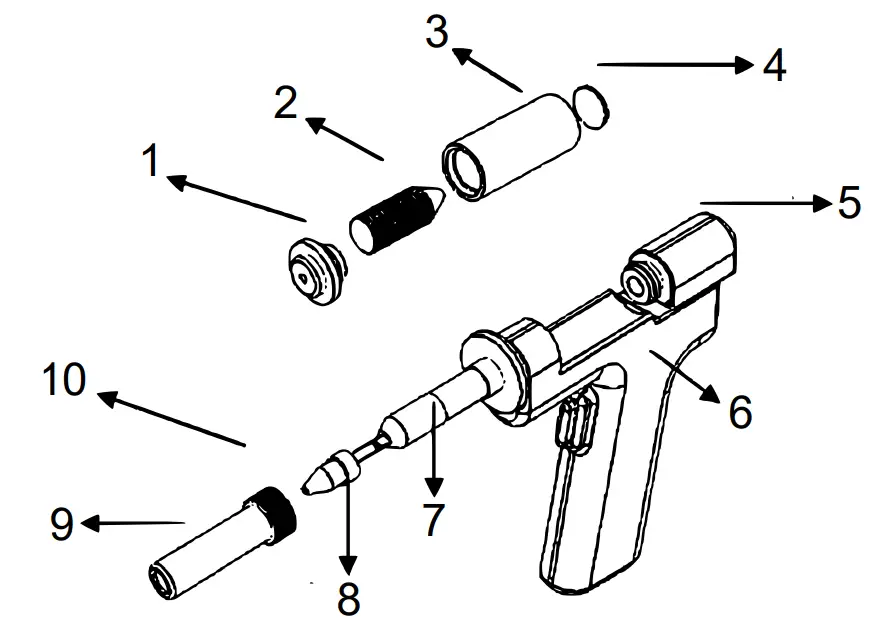 3
4
2
1
5
10
6
7
9
8