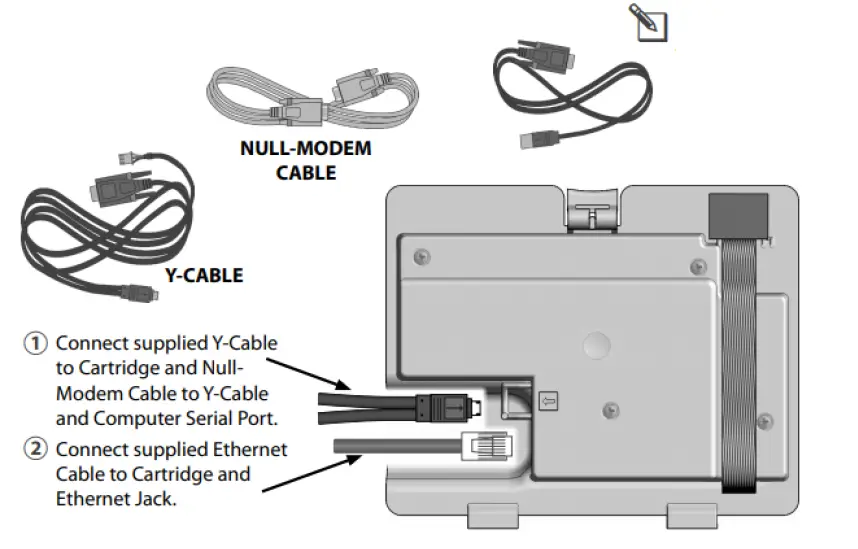 NULL-MODEM CABLE

Y-CABLE

① Connect supplied Y-Cable to Cartridge and Null-Modem Cable to Y-Cable and Computer Serial Port.

② Connect supplied Ethernet Cable to Cartridge and Ethernet Jack.