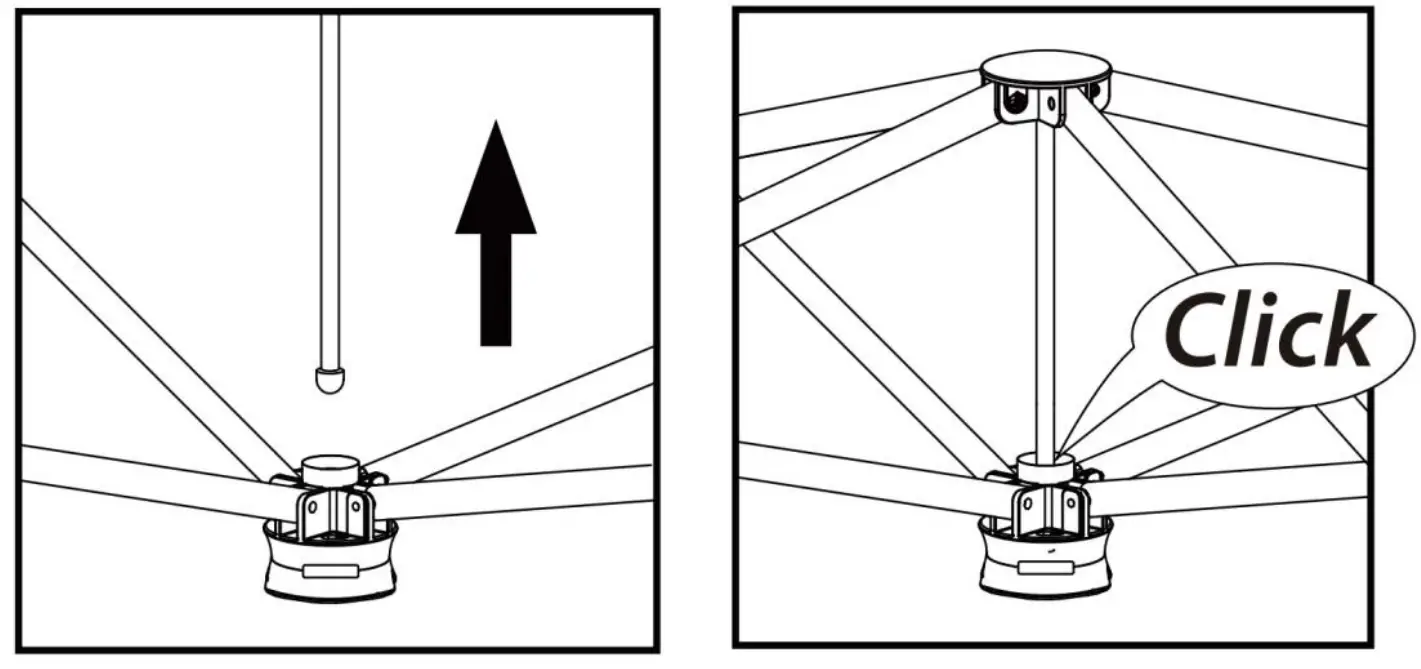 Click