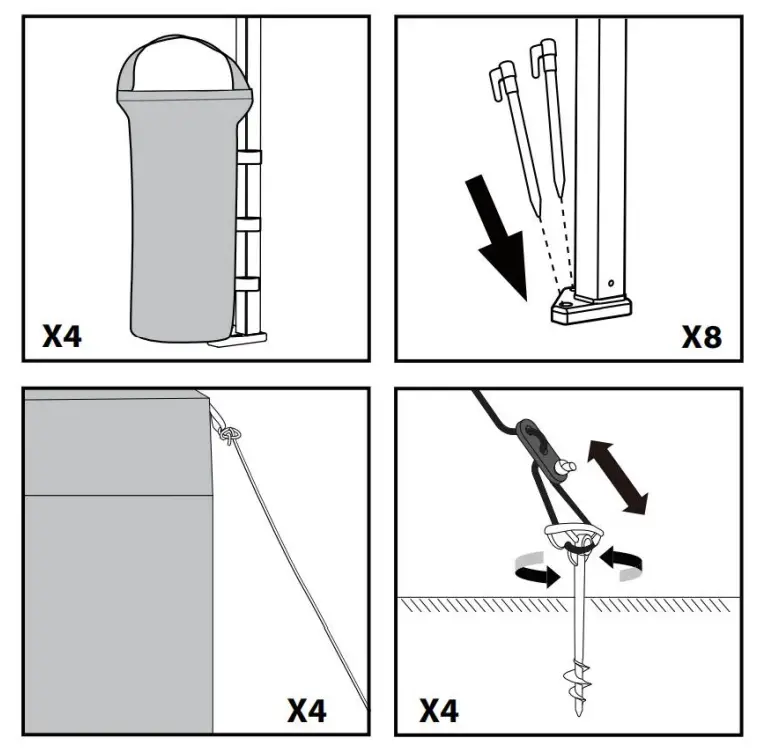 X4

X8

X4

X4