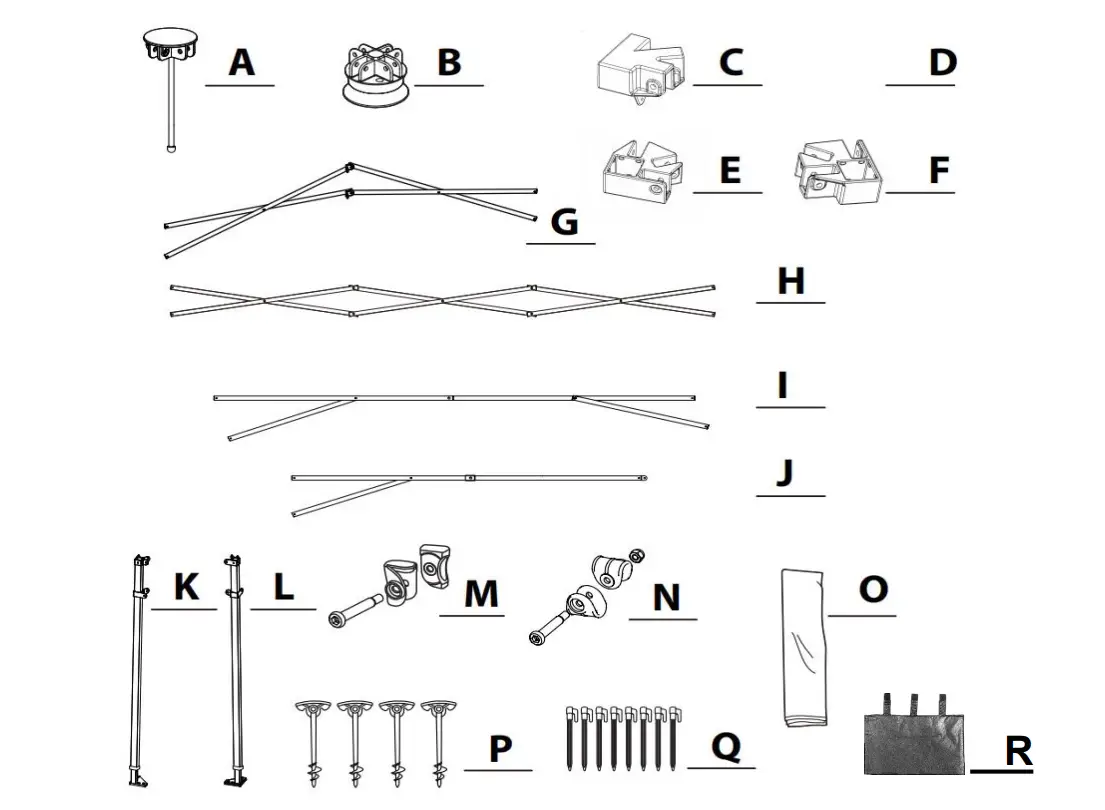 A B C D
E F
G
H
I
J
K L M N O
P Q R