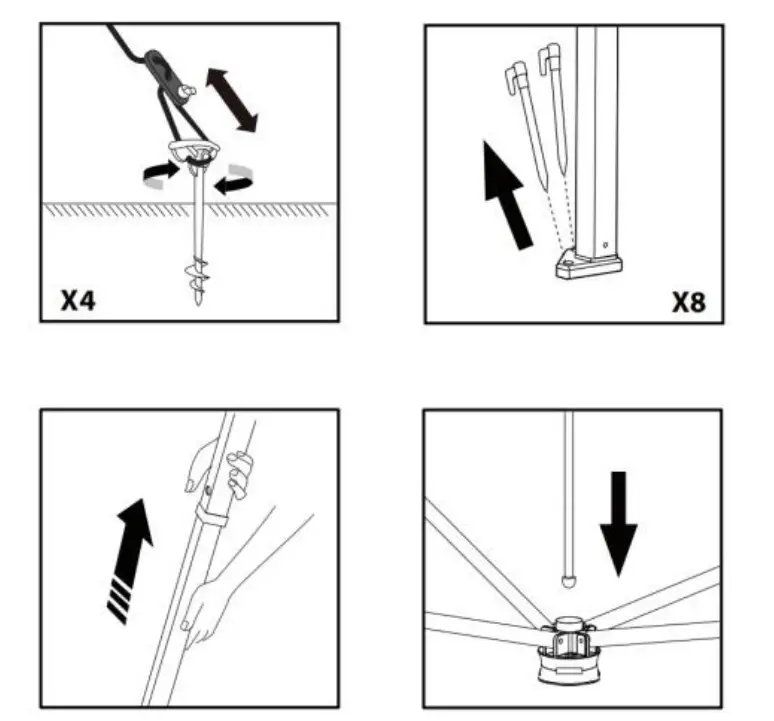 X4

X8