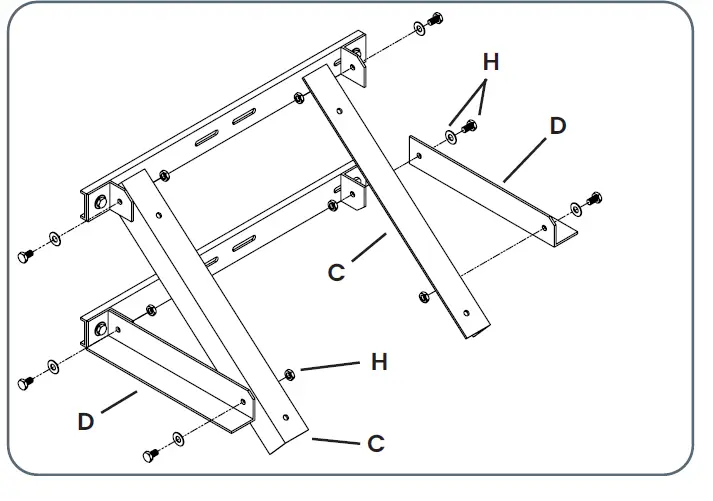 H
D
C
H
D
C