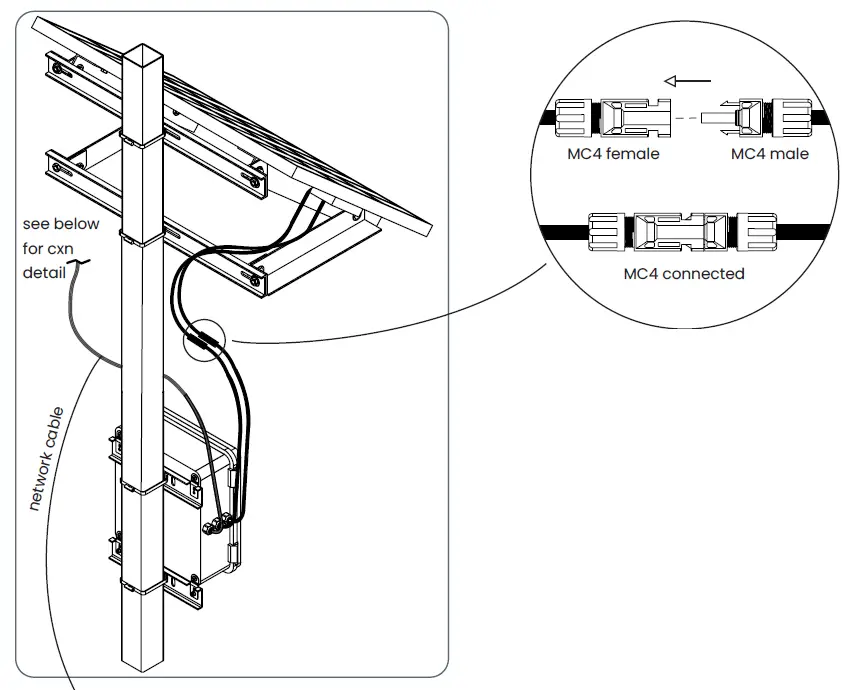 see below for cxn detail

network cable

MC4 female

MC4 male

MC4 connected