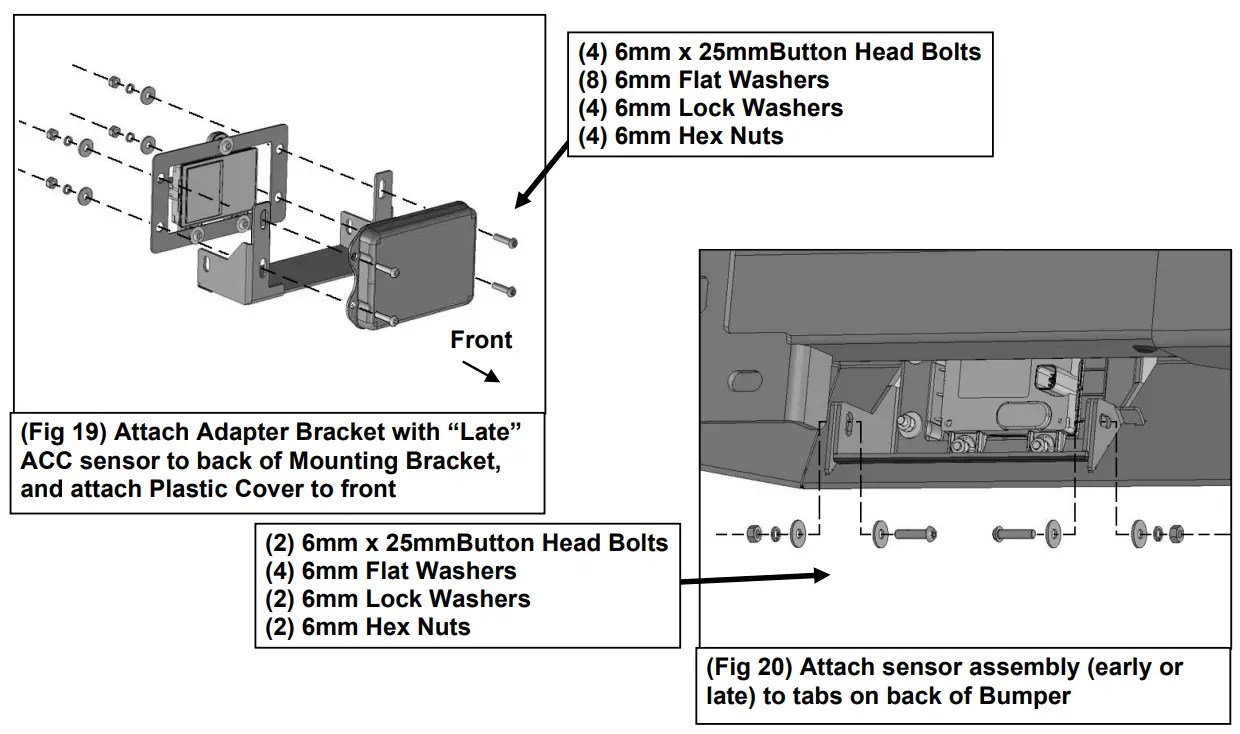 (4) 6mm x 25mmButton Head Bolts
(8) 6mm Flat Washers
(4) 6mm Lock Washers
(4) 6mm Hex Nuts

Front

(Fig 19) Attach Adapter Bracket with “Late” ACC sensor to back of Mounting Bracket, and attach Plastic Cover to front

(2) 6mm x 25mmButton Head Bolts
(4) 6mm Flat Washers
(2) 6mm Lock Washers
(2) 6mm Hex Nuts

(Fig 20) Attach sensor assembly (early or late) to tabs on back of Bumper