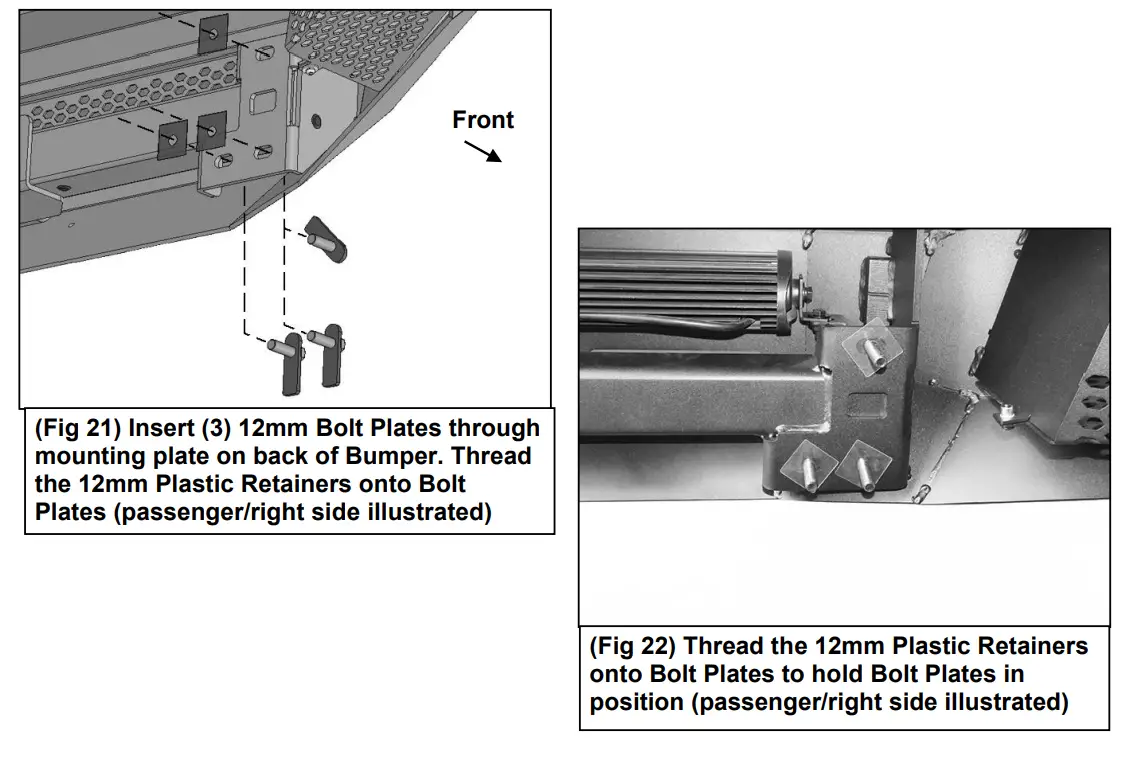 Front

(Fig 21) Insert (3) 12mm Bolt Plates through mounting plate on back of Bumper. Thread the 12mm Plastic Retainers onto Bolt Plates (passenger/right side illustrated)

(Fig 22) Thread the 12mm Plastic Retainers onto Bolt Plates to hold Bolt Plates in position (passenger/right side illustrated)