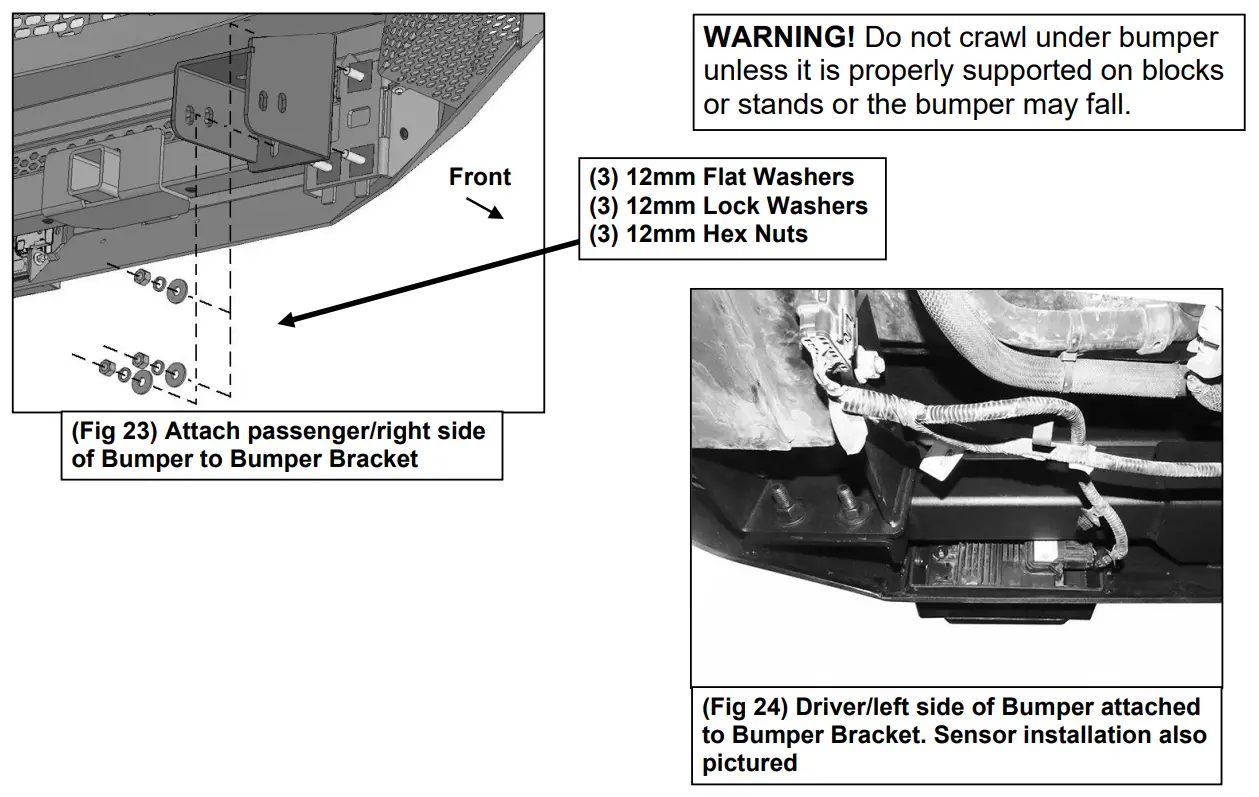 WARNING! Do not crawl under bumper unless it is properly supported on blocks or stands or the bumper may fall.

Front

(3) 12mm Flat Washers
(3) 12mm Lock Washers
(3) 12mm Hex Nuts

(Fig 23) Attach passenger/right side of Bumper to Bumper Bracket

(Fig 24) Driver/left side of Bumper attached to Bumper Bracket. Sensor installation also pictured