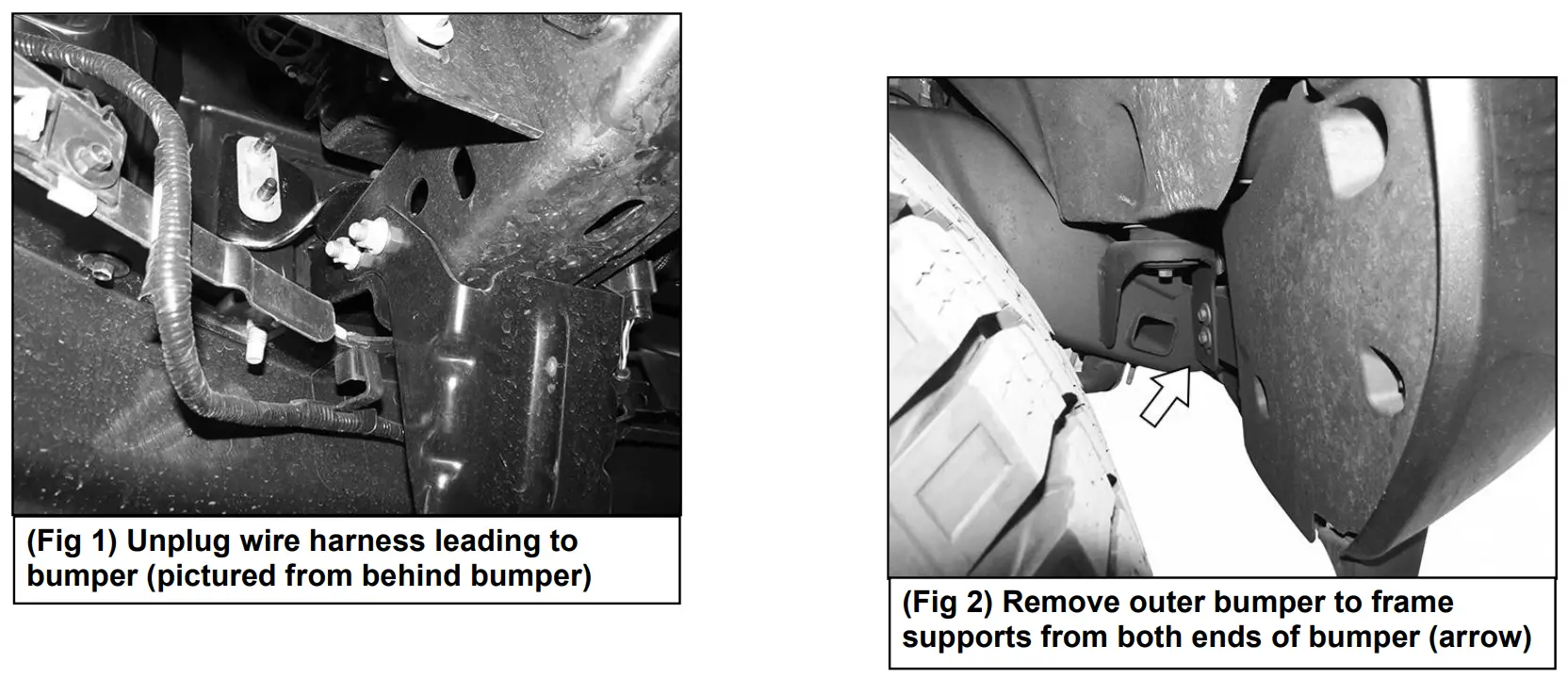 (Fig 1) Unplug wire harness leading to bumper (pictured from behind bumper)

(Fig 2) Remove outer bumper to frame supports from both ends of bumper (arrow)