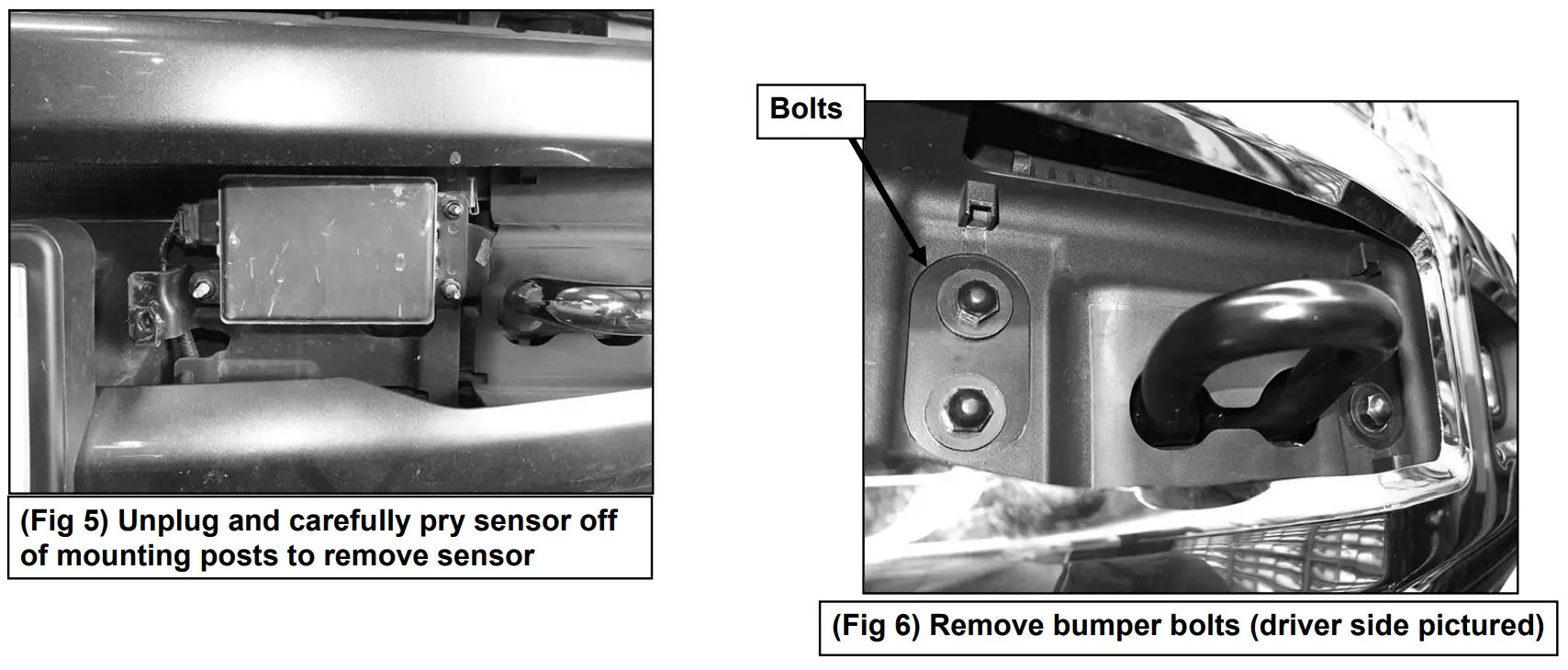 (Fig 5) Unplug and carefully pry sensor off of mounting posts to remove sensor

Bolts

(Fig 6) Remove bumper bolts (driver side pictured)