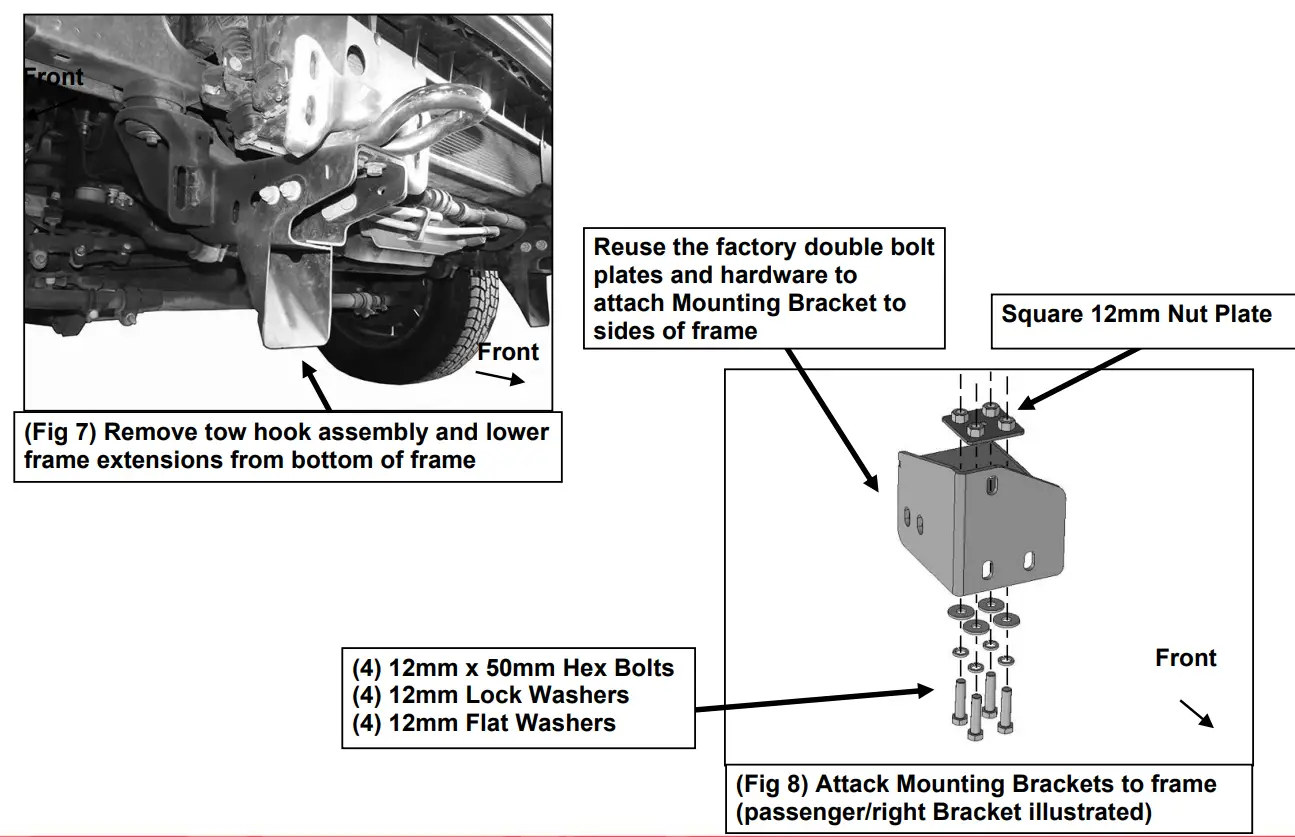 Front

Front

(Fig 7) Remove tow hook assembly and lower frame extensions from bottom of frame

Reuse the factory double bolt plates and hardware to attach Mounting Bracket to sides of frame

Square 12mm Nut Plate

(4) 12mm x 50mm Hex Bolts
(4) 12mm Lock Washers
(4) 12mm Flat Washers

Front

(Fig 8) Attack Mounting Brackets to frame (passenger/right Bracket illustrated)