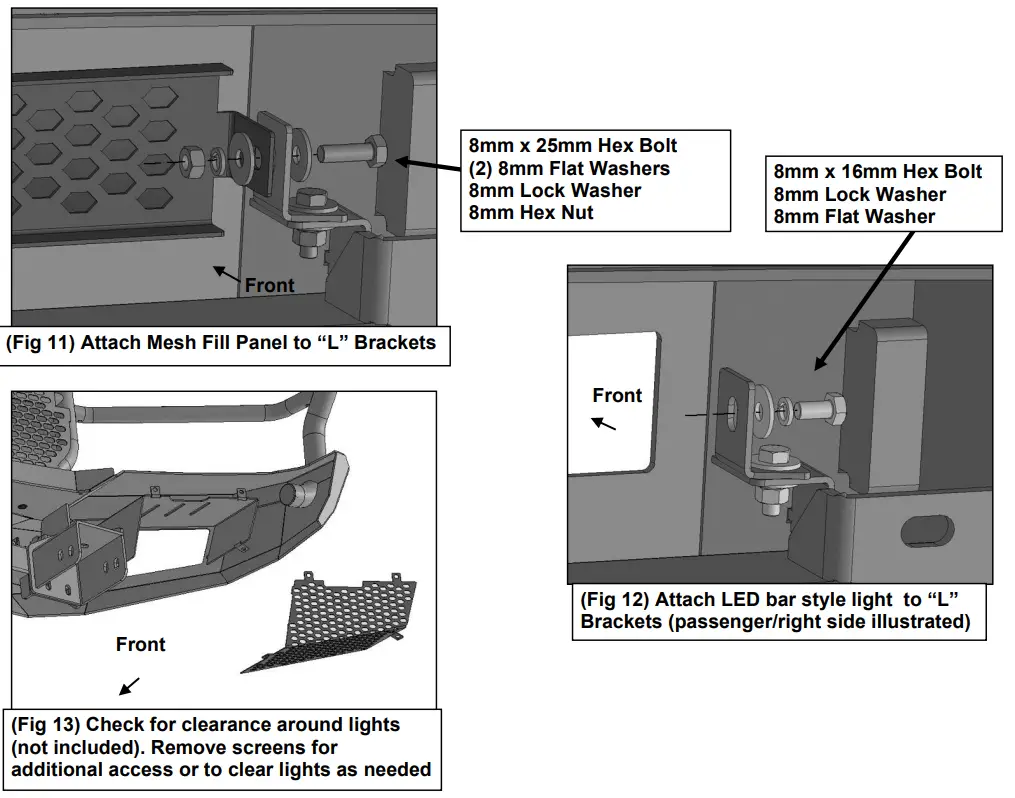 8mm x 25mm Hex Bolt
(2) 8mm Flat Washers
8mm Lock Washer
8mm Hex Nut

Front

(Fig 11) Attach Mesh Fill Panel to “L” Brackets

8mm x 16mm Hex Bolt
8mm Lock Washer
8mm Flat Washer

Front

(Fig 12) Attach LED bar style light to “L” Brackets (passenger/right side illustrated)

Front

(Fig 13) Check for clearance around lights (not included). Remove screens for additional access or to clear lights as needed