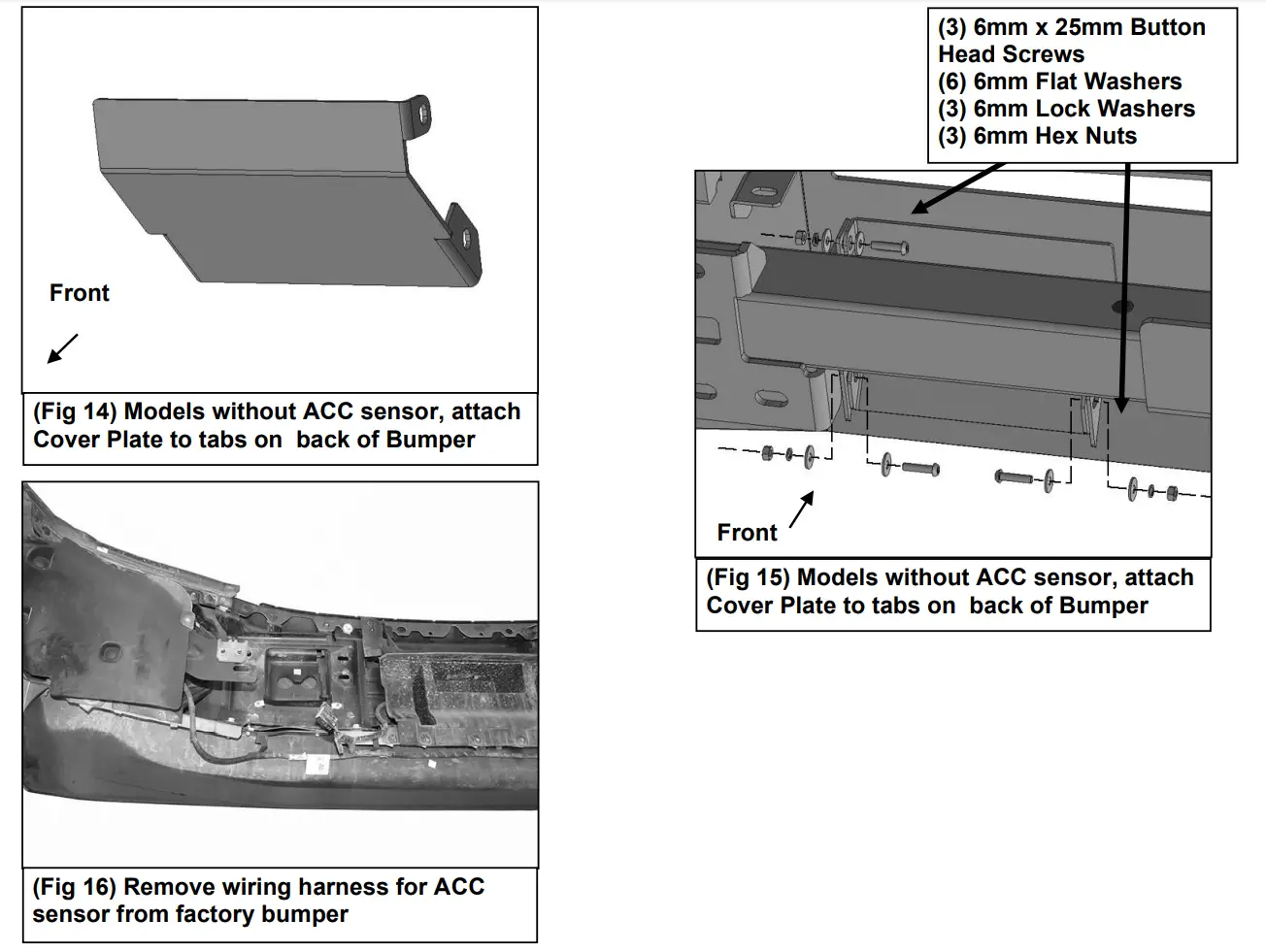 Front

(Fig 14) Models without ACC sensor, attach Cover Plate to tabs on back of Bumper

(Fig 16) Remove wiring harness for ACC sensor from factory bumper

(3) 6mm x 25mm Button Head Screws
(6) 6mm Flat Washers
(3) 6mm Lock Washers
(3) 6mm Hex Nuts

Front

(Fig 15) Models without ACC sensor, attach Cover Plate to tabs on back of Bumper